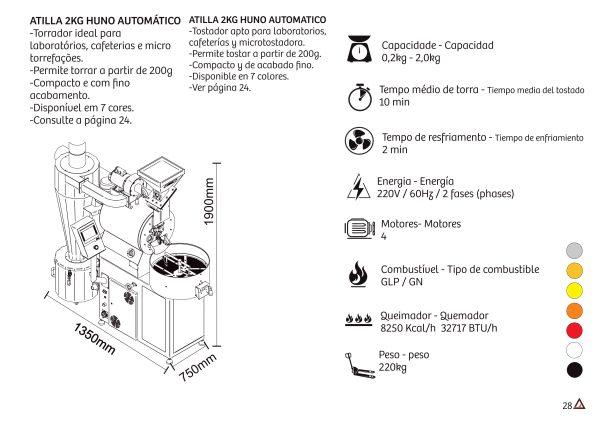 ATILLA 2KG HUNO AUTOMÁTICO
-Torrador ideal para laboratórios, cafeterias e micro torrefações.
-Permite torrar a partir de 200g
-Compacto e com fino acabamento.
-Disponível em 7 cores.
-Consulte a página 24.

ATILLA 2KG HUNO AUTOMATICO
-Tostador apto para laboratorios, cafeterías y microtostadora.
-Permite tostar a partir de 200g.
-Compacto y de acabado fino.
-Disponible en 7 colores.
-Ver página 24.

1900mm

1350mm

750mm

Capacidade - Capacidad
0,2kg - 2,0kg

Tempo médio de torra - Tiempo media del tostado
10 min

Tempo de resfriamento - Tiempo de enfriamiento
2 min

Energia - Energía
220V / 60Hz / 2 fases (phases)

Motores- Motores
4

Combustível - Tipo de combustible
GLP / GN

Queimador - Quemador
8250 Kcal/h 32717 BTU/h

Peso - peso
220kg

28